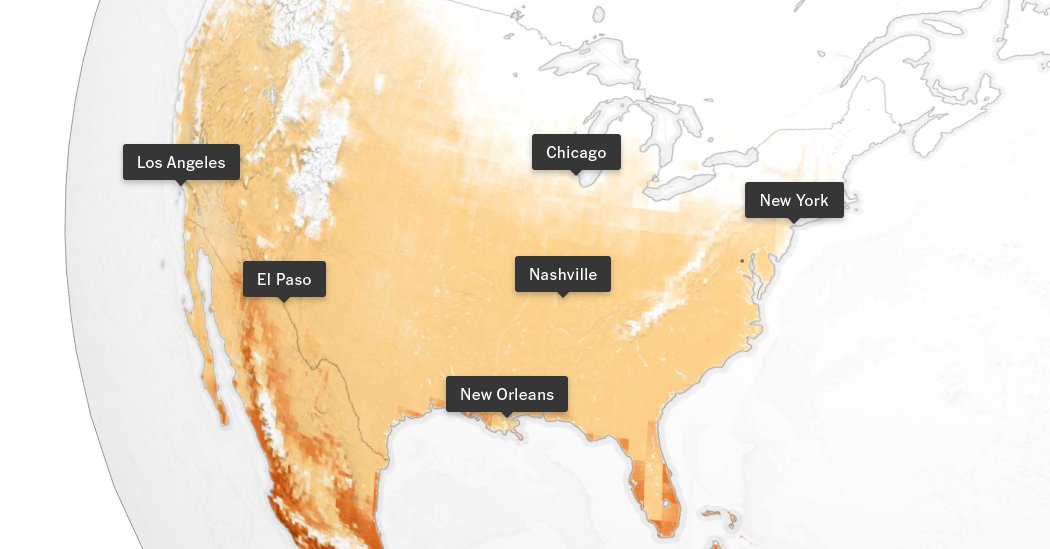 Los Angeles
Chicago
New York
El Paso
Nashville
New Orleans