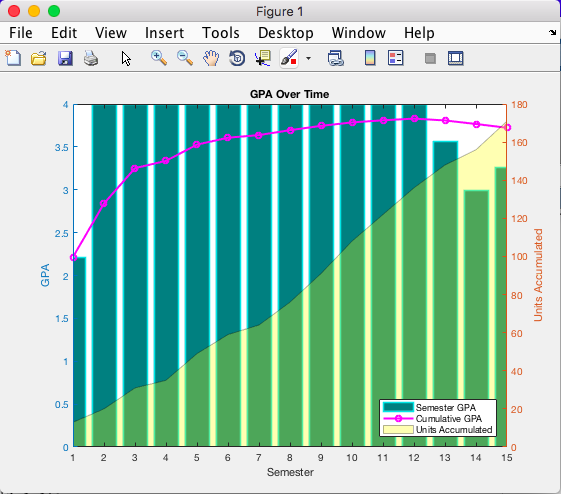 Figure 1

File Edit View Insert Tools Desktop Window Help

GPA Over Time

GPA

4
3.5
3
2.5
2
1.5
1
0.5
0

Units Accumulated

180
160
140
120
100
80
60
40
20
0

1 2 3 4 5 6 7 8 9 10 11 12 13 14 15

Semester

Semester GPA
Cumulative GPA
Units Accumulated