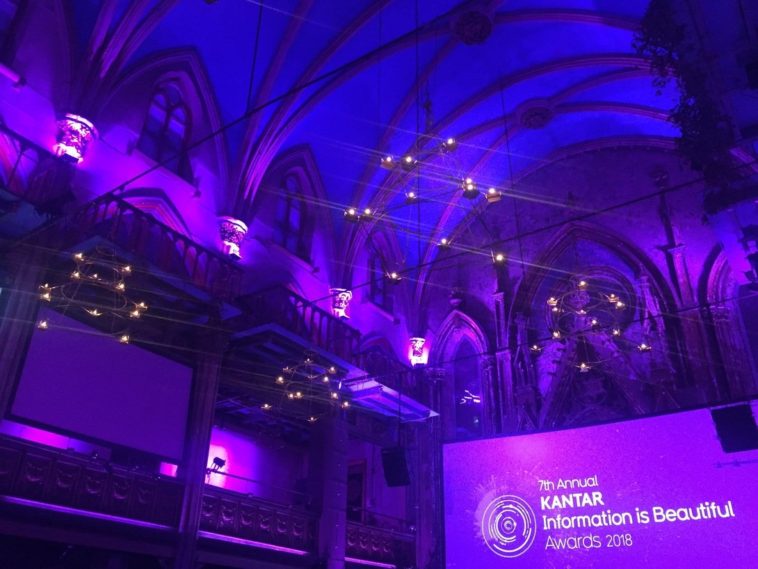 7th Annual
KANTAR
Information is Beautiful
Awards 2018