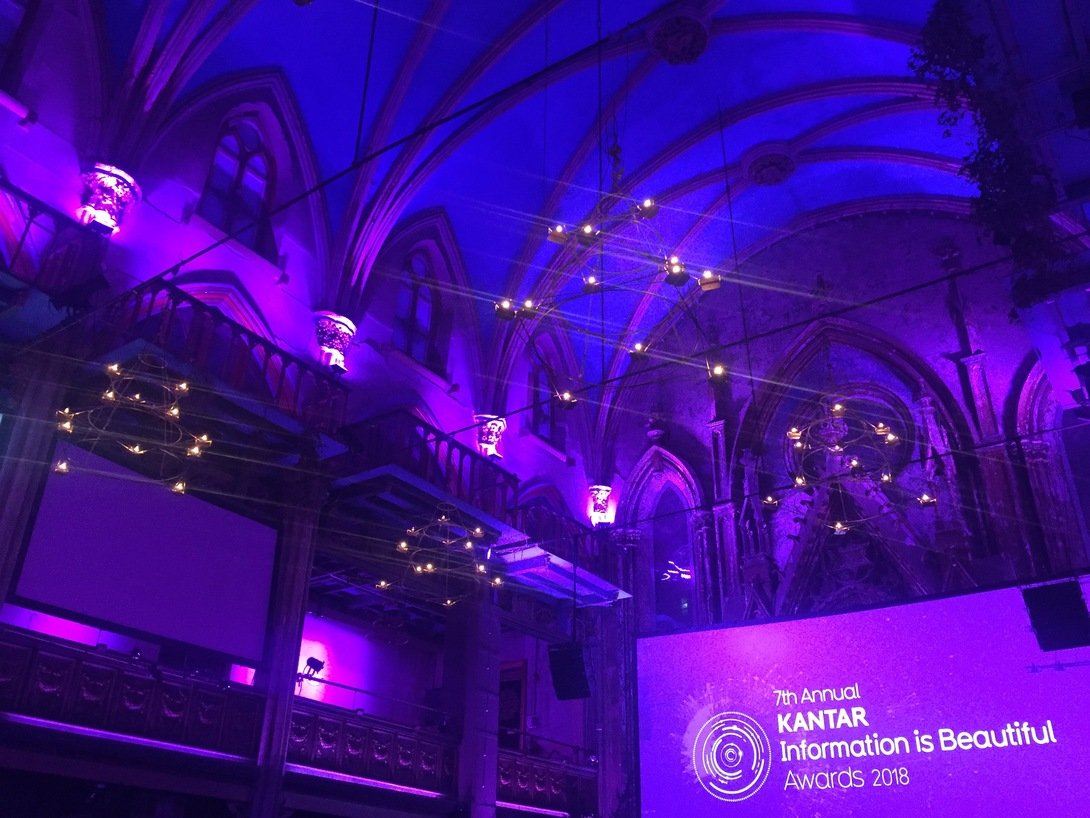 7th Annual
KANTAR
Information is Beautiful
Awards 2018