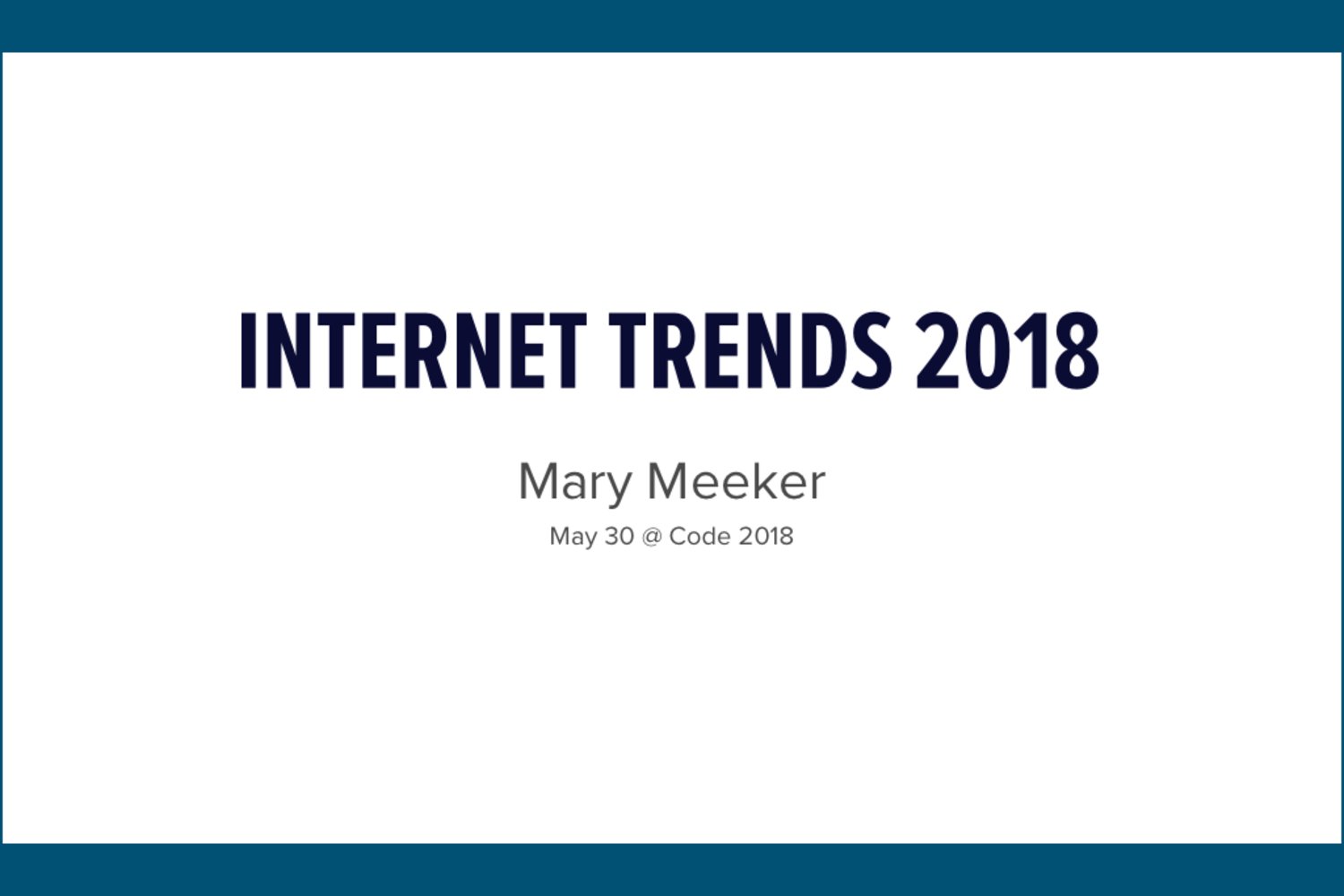 INTERNET TRENDS 2018

Mary Meeker

May 30 @ Code 2018