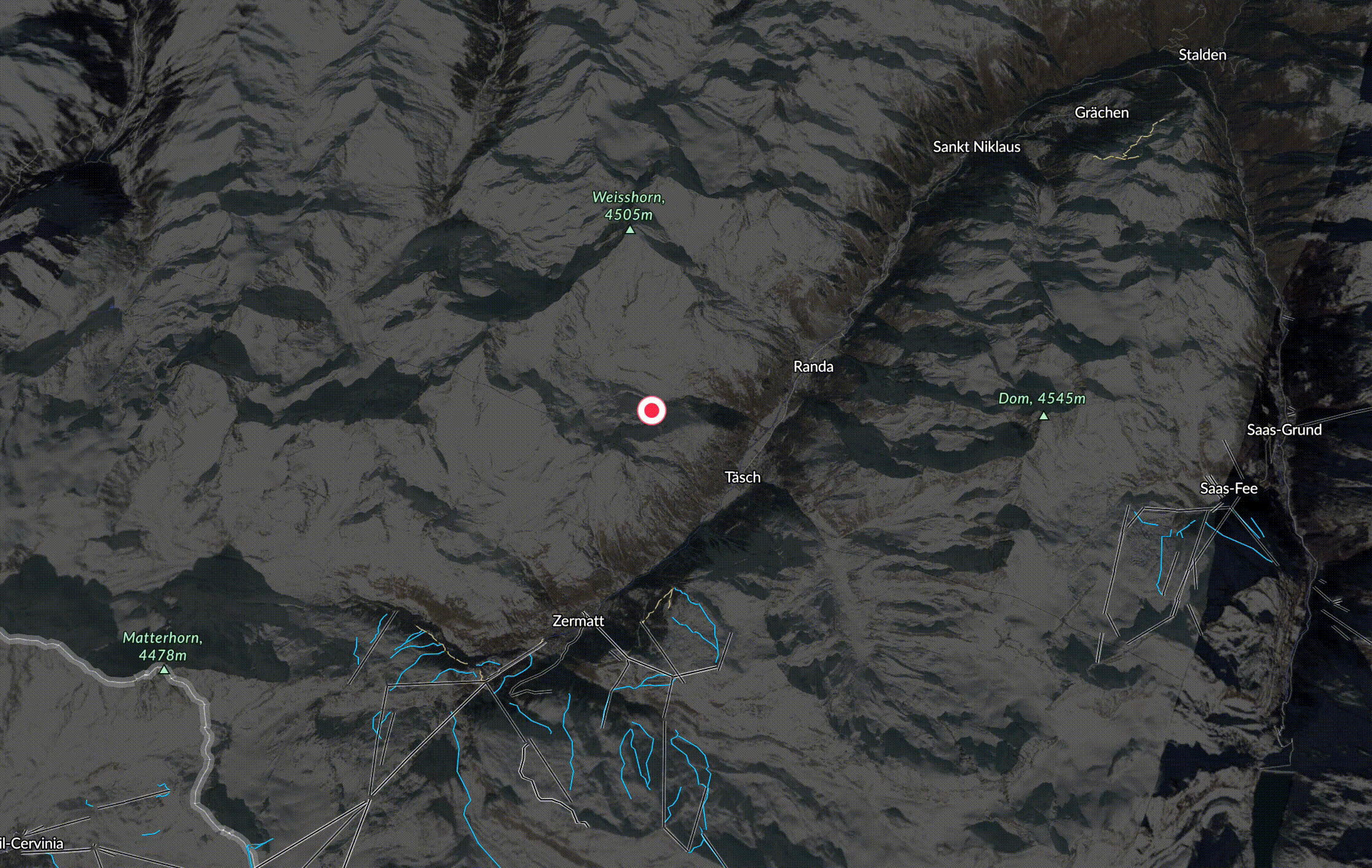 Stalden

Grächen

Sankt Niklaus

Weisshorn, 4505m

Randa

Dom, 4545m

Saas-Grund

Täsch

Saas-Fee

Zermatt

Matterhorn, 4478m

il-Cervinia