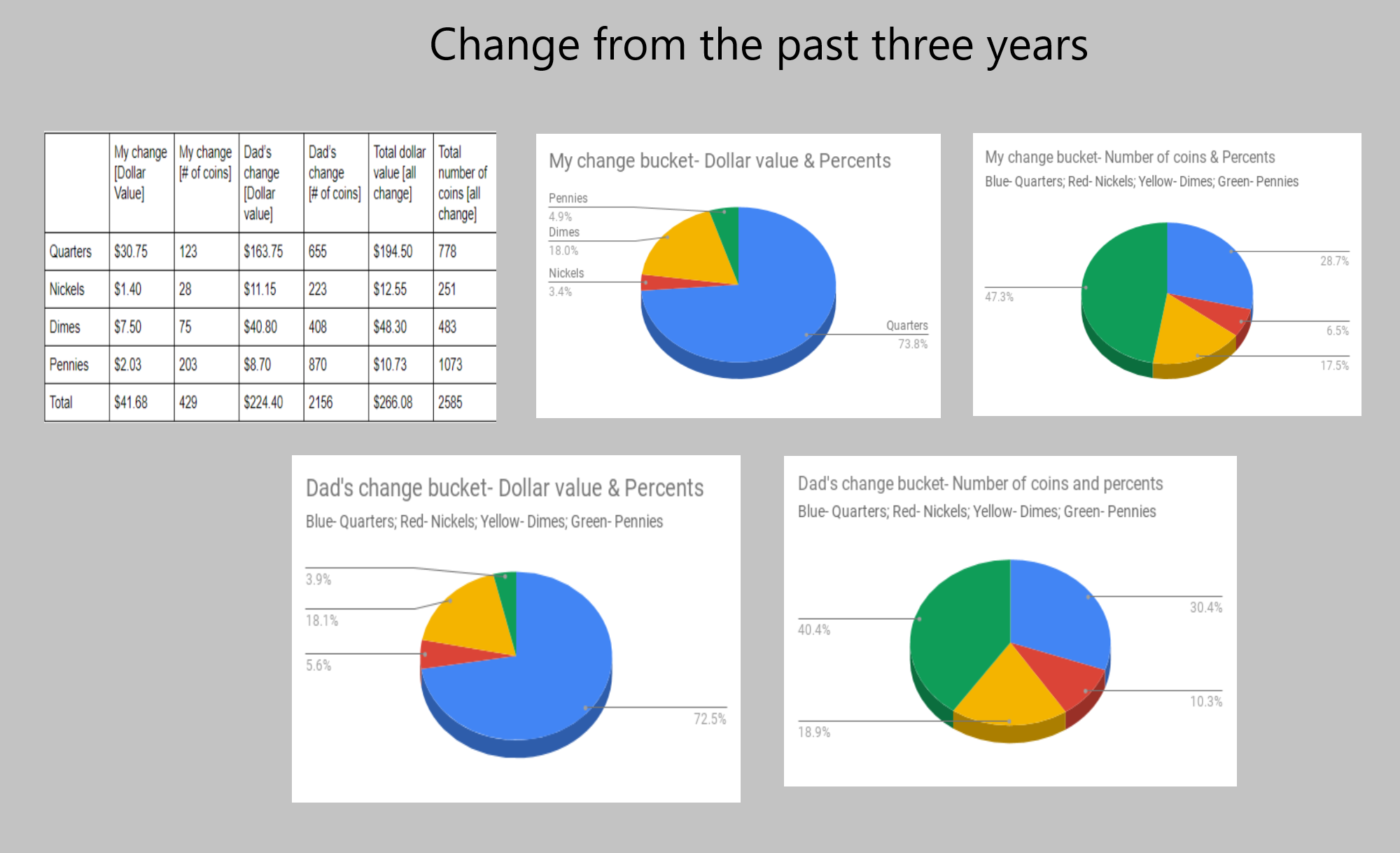 Change from the past three years

| | My change [Dollar Value] | My change [# of coins] | Dad's change [Dollar value] | Dad's change [# of coins] | Total dollar value [all change] | Total number of coins [all change] |
|---|---|---|---|---|---|---|
| Quarters | \$30.75 | 123 | \$163.75 | 655 | \$194.50 | 778 |
| Nickels | \$1.40 | 28 | \$11.15 | 223 | \$12.55 | 251 |
| Dimes | \$7.50 | 75 | \$40.80 | 408 | \$48.30 | 483 |
| Pennies | \$2.03 | 203 | \$8.70 | 870 | \$10.73 | 1073 |
| Total | \$41.68 | 429 | \$224.40 | 2156 | \$266.08 | 2585 |

My change bucket- Dollar value & Percents

Pennies
4.9%
Dimes
18.0%
Nickels
3.4%
Quarters
73.8%

My change bucket- Number of coins & Percents
Blue- Quarters; Red- Nickels; Yellow- Dimes; Green- Pennies

47.3%
28.7%
6.5%
17.5%

Dad's change bucket- Dollar value & Percents
Blue- Quarters; Red- Nickels; Yellow- Dimes; Green- Pennies

3.9%
18.1%
5.6%
72.5%

Dad's change bucket- Number of coins and percents
Blue- Quarters; Red- Nickels; Yellow- Dimes; Green- Pennies

40.4%
30.4%
10.3%
18.9%