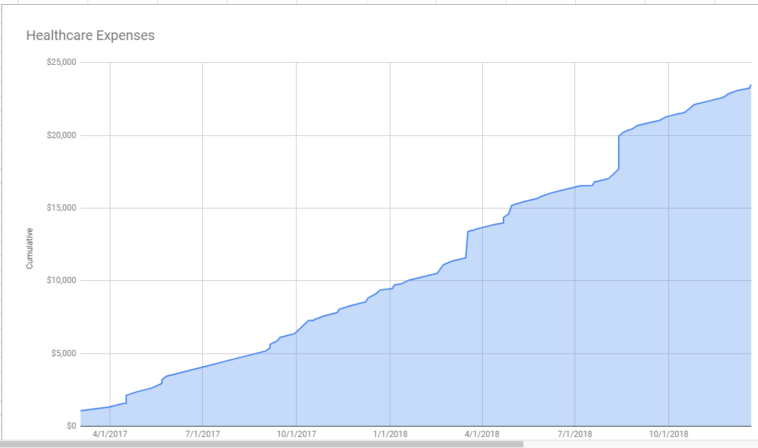 Healthcare Expenses

$25,000
$20,000
$15,000
$10,000
$5,000
$0

Cumulative

4/1/2017
7/1/2017
10/1/2017
1/1/2018
4/1/2018
7/1/2018
10/1/2018