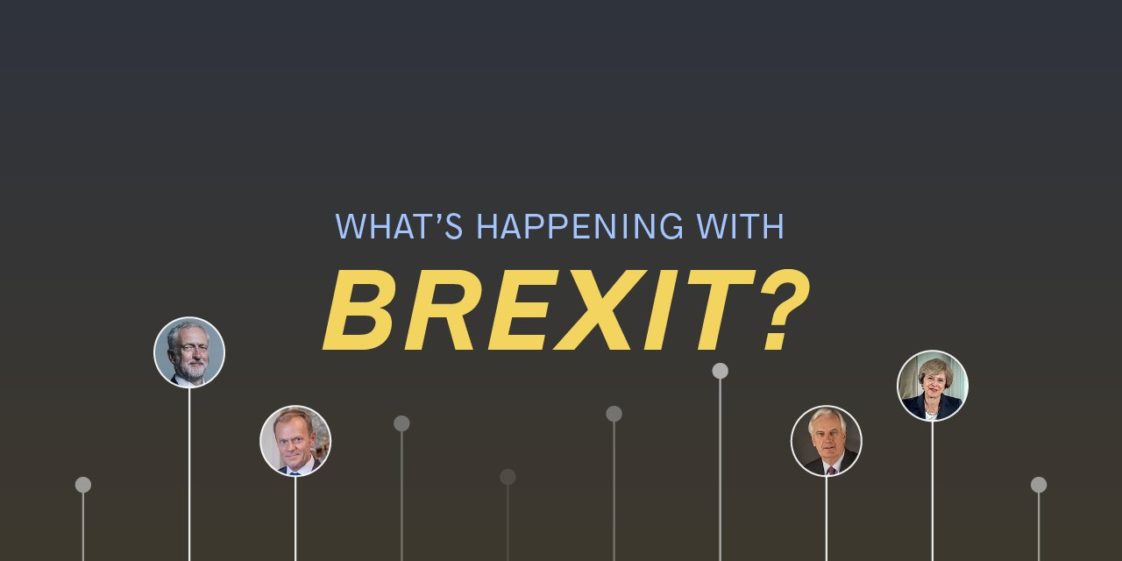 WHAT'S HAPPENING WITH
BREXIT?