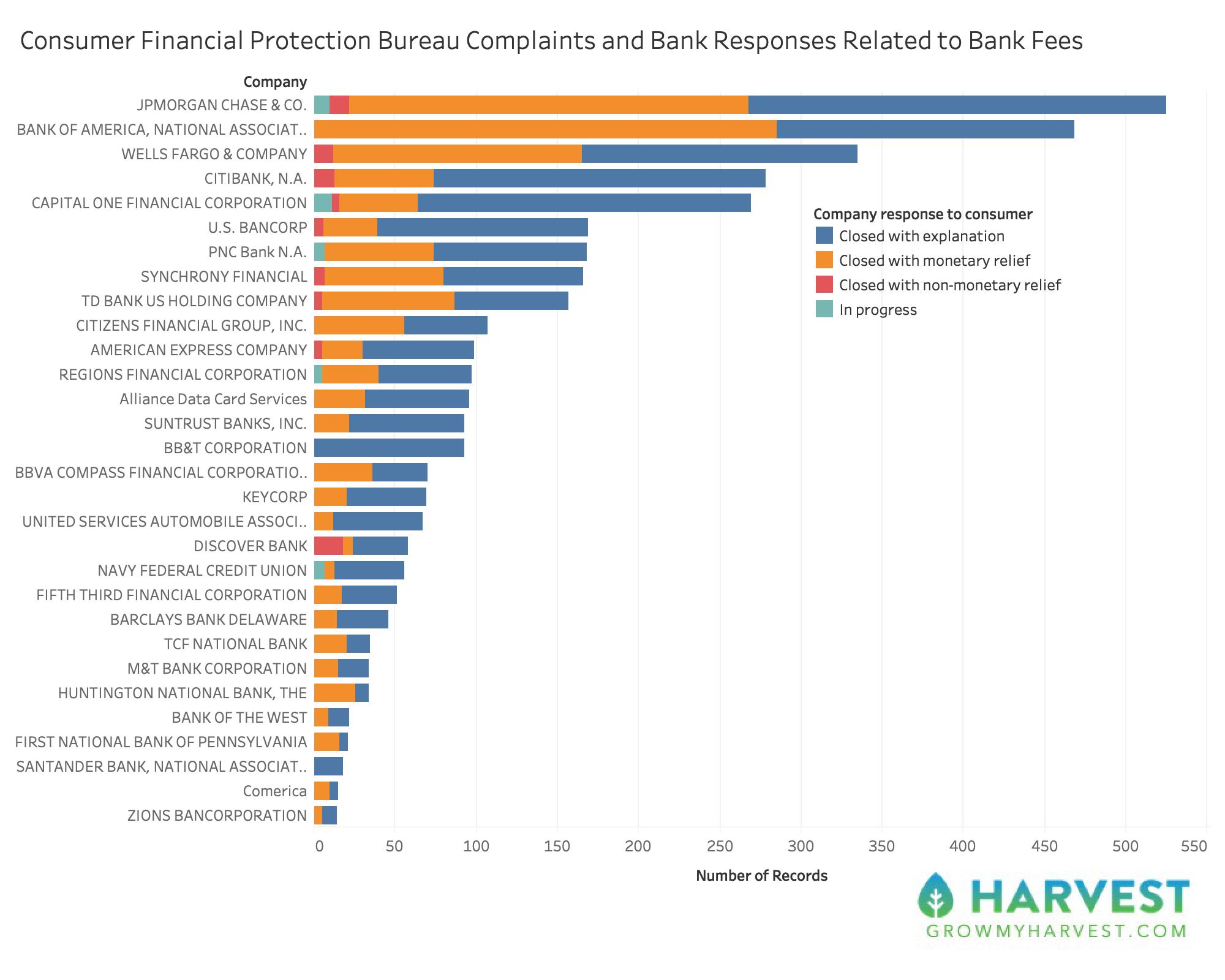 Consumer Financial Protection Bureau Complaints and Bank Responses Related to Bank Fees

Company

JPMORGAN CHASE & CO.
BANK OF AMERICA, NATIONAL ASSOCIAT..
WELLS FARGO & COMPANY
CITIBANK, N.A.
CAPITAL ONE FINANCIAL CORPORATION
U.S. BANCORP
PNC Bank N.A.
SYNCHRONY FINANCIAL
TD BANK US HOLDING COMPANY
CITIZENS FINANCIAL GROUP, INC.
AMERICAN EXPRESS COMPANY
REGIONS FINANCIAL CORPORATION
Alliance Data Card Services
SUNTRUST BANKS, INC.
BB&T CORPORATION
BBVA COMPASS FINANCIAL CORPORATIO..
KEYCORP
UNITED SERVICES AUTOMOBILE ASSOCI..
DISCOVER BANK
NAVY FEDERAL CREDIT UNION
FIFTH THIRD FINANCIAL CORPORATION
BARCLAYS BANK DELAWARE
TCF NATIONAL BANK
M&T BANK CORPORATION
HUNTINGTON NATIONAL BANK, THE
BANK OF THE WEST
FIRST NATIONAL BANK OF PENNSYLVANIA
SANTANDER BANK, NATIONAL ASSOCIAT..
Comerica
ZIONS BANCORPORATION

Company response to consumer
Closed with explanation
Closed with monetary relief
Closed with non-monetary relief
In progress

0 50 100 150 200 250 300 350 400 450 500 550

Number of Records

HARVEST
GROWMYHARVEST.COM