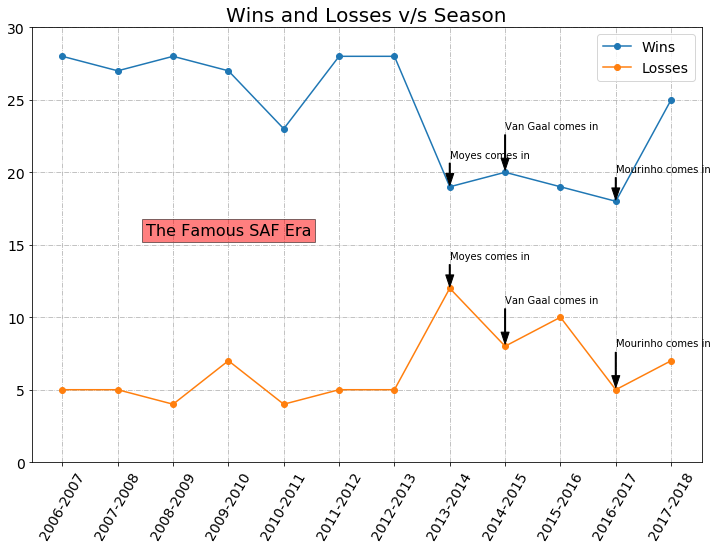 Wins and Losses v/s Season

Wins
Losses

30
25
20
15
10
5
0

Van Gaal comes in
Moyes comes in
Mourinho comes in

The Famous SAF Era

Moyes comes in
Van Gaal comes in
Mourinho comes in

2006-2007
2007-2008
2008-2009
2009-2010
2010-2011
2011-2012
2012-2013
2013-2014
2014-2015
2015-2016
2016-2017
2017-2018