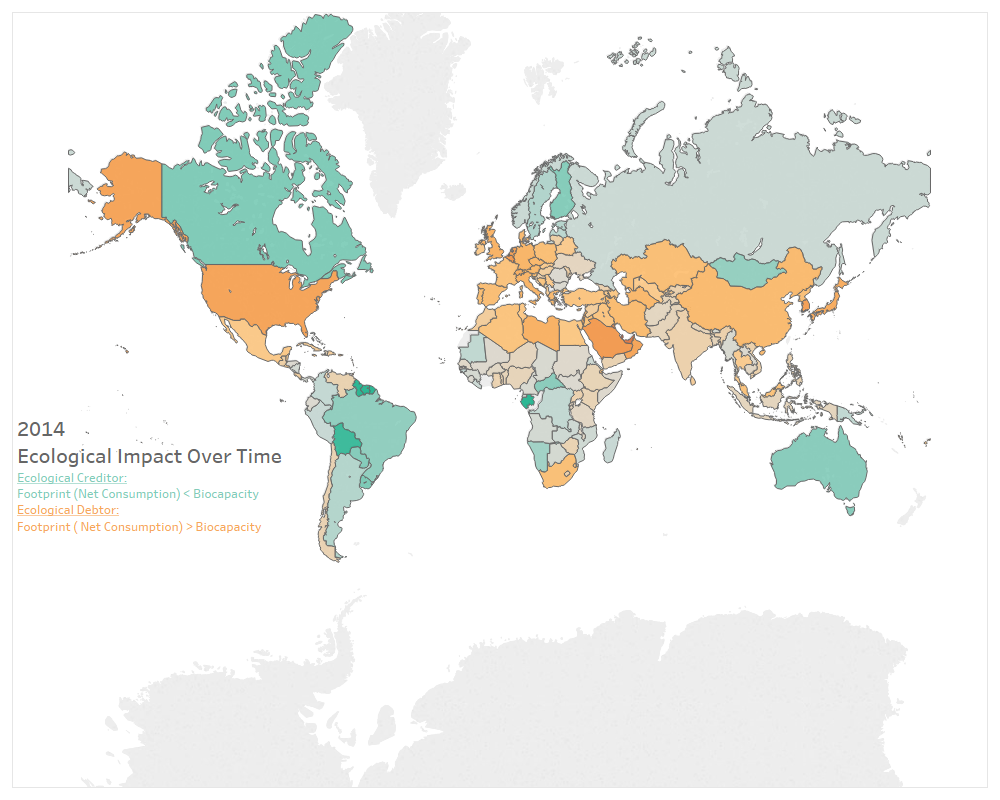 2014
Ecological Impact Over Time
Ecological Creditor:
Footprint (Net Consumption) < Biocapacity
Ecological Debtor:
Footprint ( Net Consumption) > Biocapacity