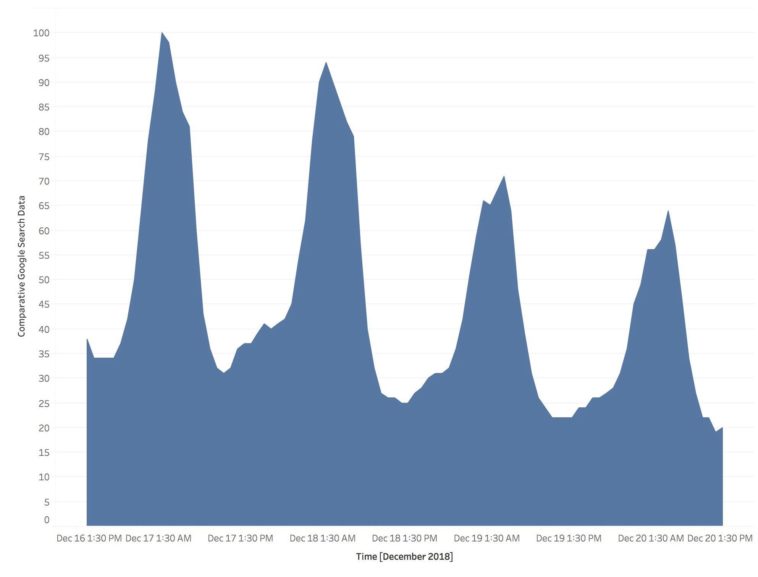 100
95
90
85
80
75
70
65
60
55
50
45
40
35
30
25
20
15
10
5
0

Comparative Google Search Data

Dec 16 1:30 PM
Dec 17 1:30 AM
Dec 17 1:30 PM
Dec 18 1:30 AM
Dec 18 1:30 PM
Dec 19 1:30 AM
Dec 19 1:30 PM
Dec 20 1:30 AM
Dec 20 1:30 PM

Time [December 2018]