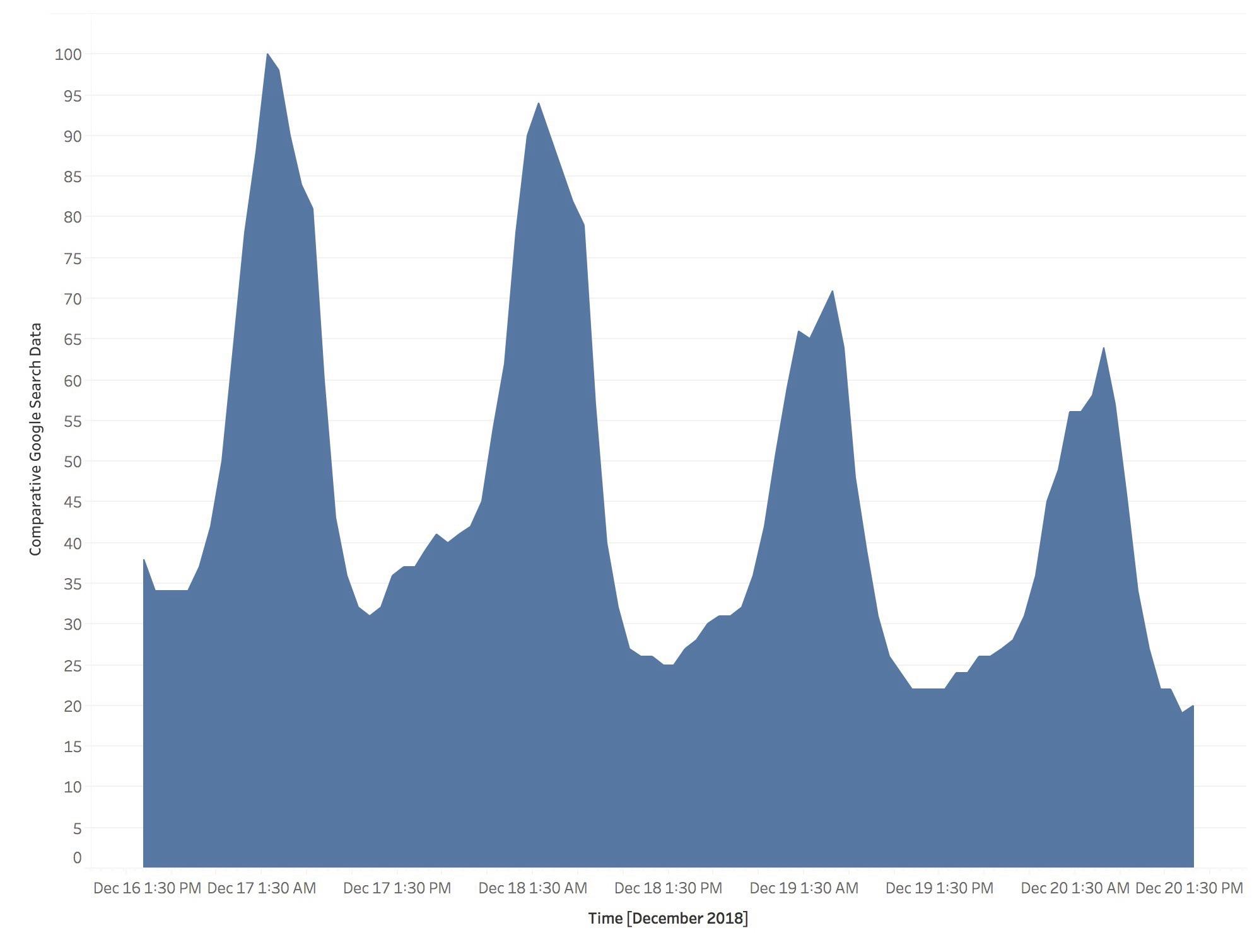 Comparative Google Search Data

100
95
90
85
80
75
70
65
60
55
50
45
40
35
30
25
20
15
10
5
0

Dec 16 1:30 PM Dec 17 1:30 AM Dec 17 1:30 PM Dec 18 1:30 AM Dec 18 1:30 PM Dec 19 1:30 AM Dec 19 1:30 PM Dec 20 1:30 AM Dec 20 1:30 PM

Time [December 2018]