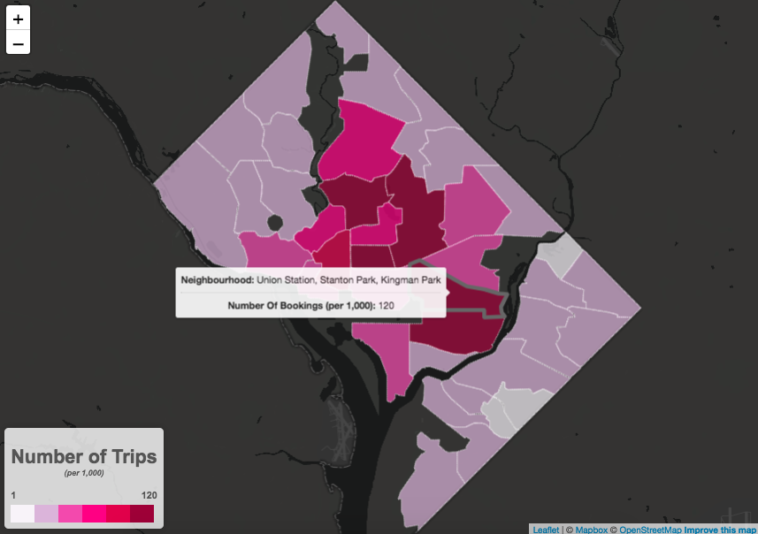 +
−

Neighbourhood: Union Station, Stanton Park, Kingman Park

Number Of Bookings (per 1,000): 120

Number of Trips
(per 1,000)
1
120

Leaflet | © Mapbox © OpenStreetMap Improve this map