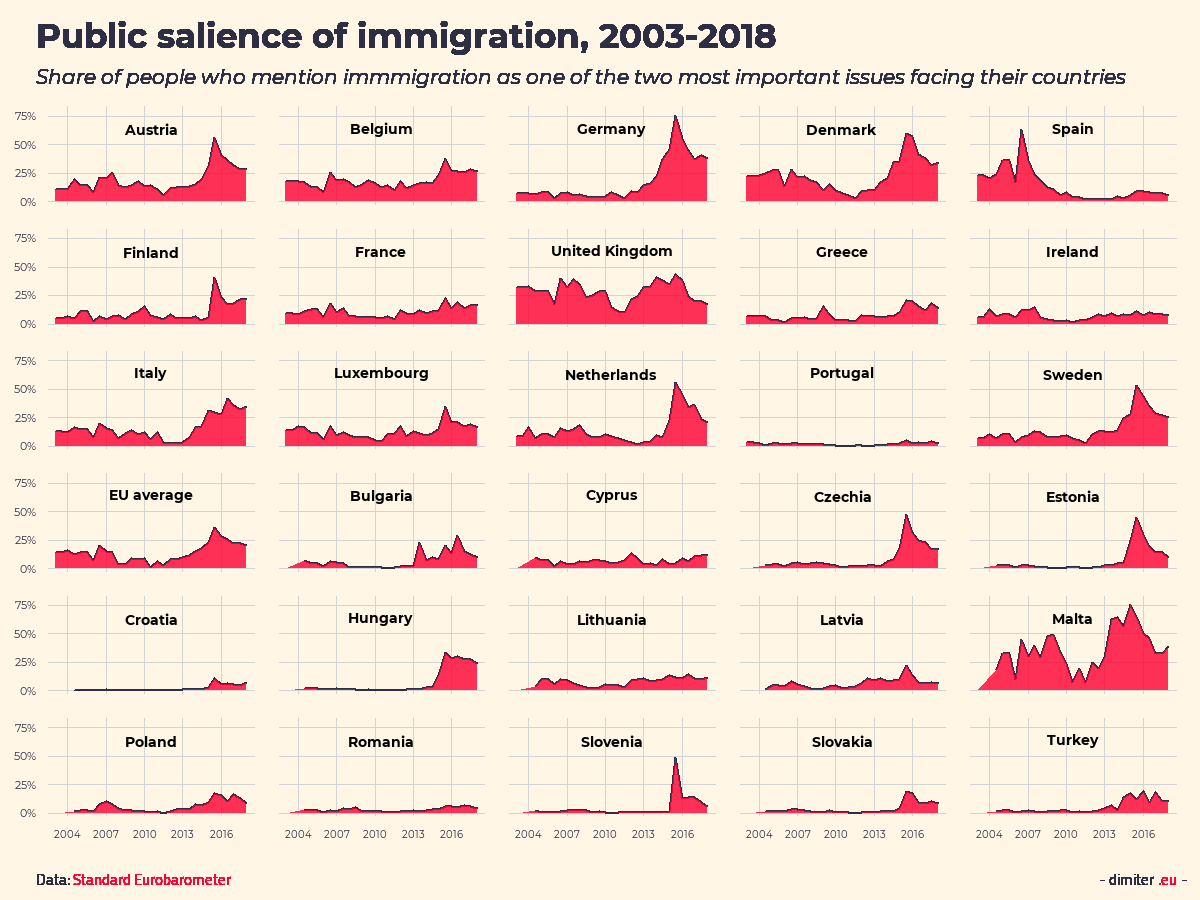 Public salience of immigration, 2003-2018

Share of people who mention immmigration as one of the two most important issues facing their countries

75%
50%
25%
0%

Austria
Belgium
Germany
Denmark
Spain

75%
50%
25%
0%

Finland
France
United Kingdom
Greece
Ireland

75%
50%
25%
0%

Italy
Luxembourg
Netherlands
Portugal
Sweden

75%
50%
25%
0%

EU average
Bulgaria
Cyprus
Czechia
Estonia

75%
50%
25%
0%

Croatia
Hungary
Lithuania
Latvia
Malta

75%
50%
25%
0%

Poland
Romania
Slovenia
Slovakia
Turkey

2004 2007 2010 2013 2016
2004 2007 2010 2013 2016
2004 2007 2010 2013 2016
2004 2007 2010 2013 2016
2004 2007 2010 2013 2016

Data: Standard Eurobarometer

- dimiter .eu -