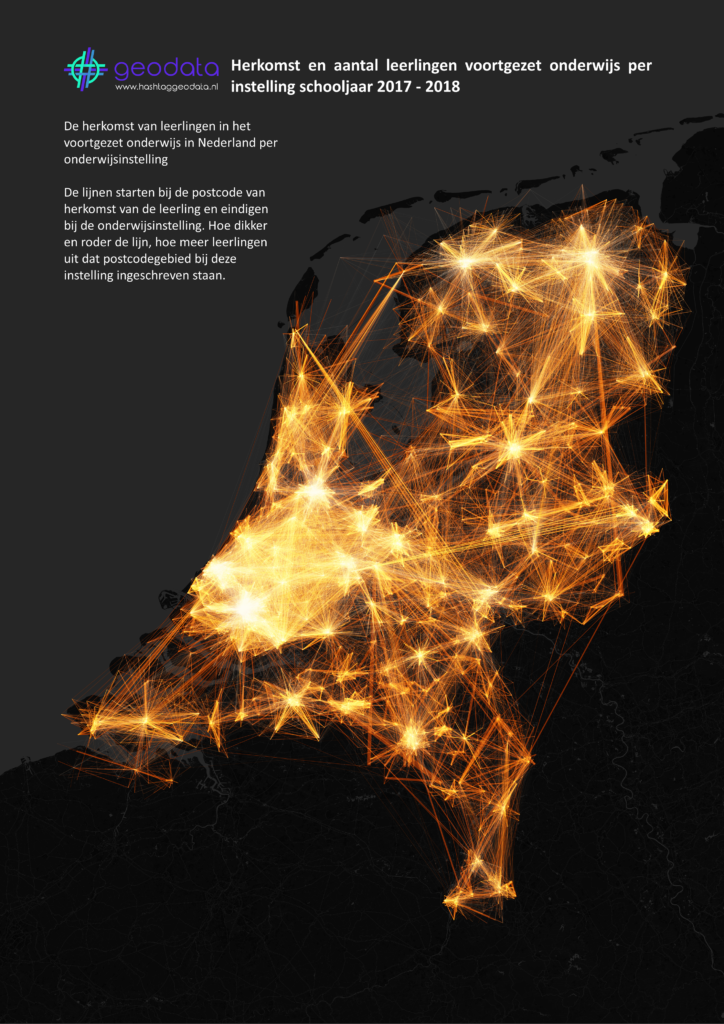 geodata
www.hashtaggeodata.nl

Herkomst en aantal leerlingen voortgezet onderwijs per instelling schooljaar 2017 - 2018

De herkomst van leerlingen in het voortgezet onderwijs in Nederland per onderwijsinstelling

De lijnen starten bij de postcode van herkomst van de leerling en eindigen bij de onderwijsinstelling. Hoe dikker en roder de lijn, hoe meer leerlingen uit dat postcodegebied bij deze instelling ingeschreven staan.