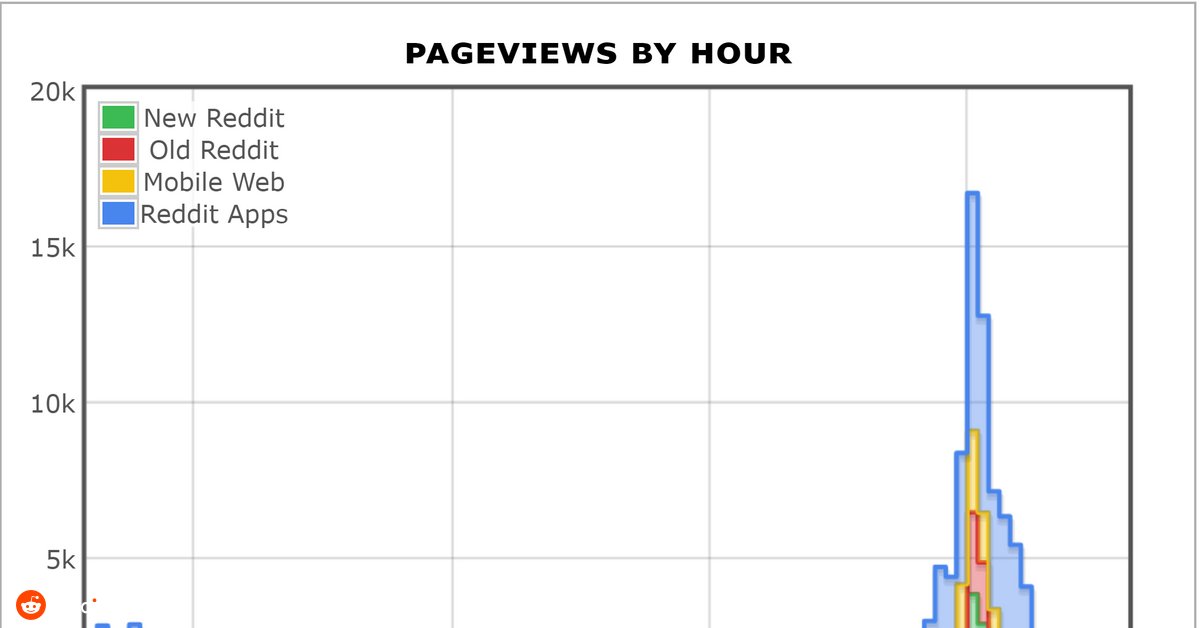 PAGEVIEWS BY HOUR

20k
15k
10k
5k

New Reddit
Old Reddit
Mobile Web
Reddit Apps