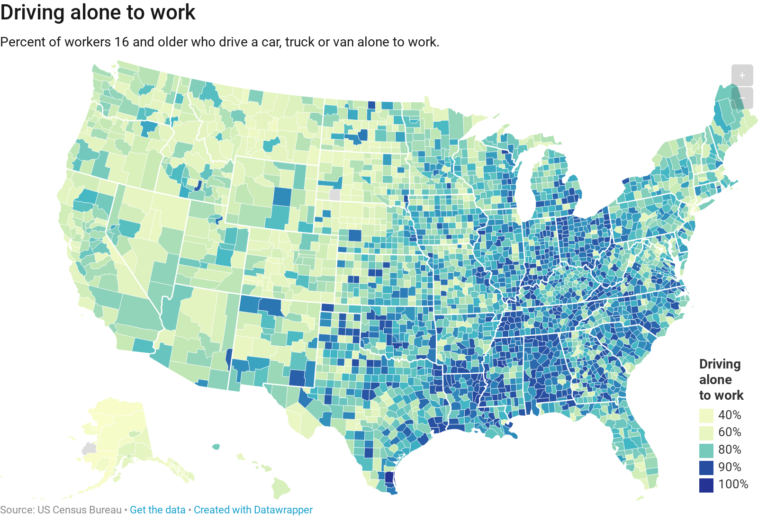 Driving alone to work

Percent of workers 16 and older who drive a car, truck or van alone to work.

+

Driving alone to work

40%
60%
80%
90%
100%

Source: US Census Bureau • Get the data • Created with Datawrapper