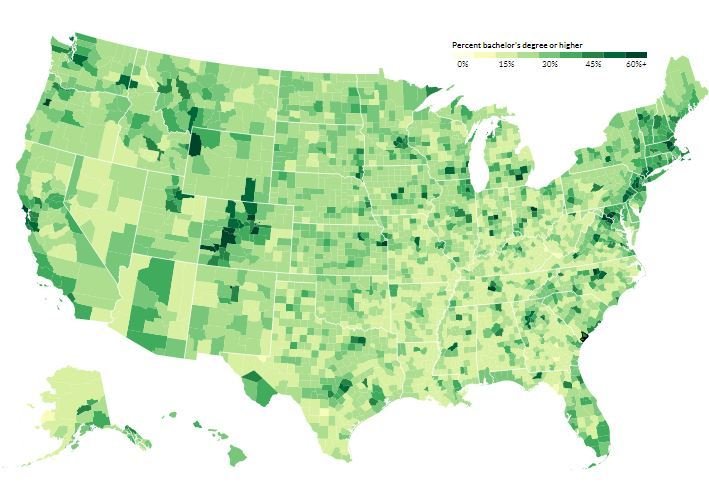 Percent bachelor's degree or higher

0% 15% 30% 45% 60%+