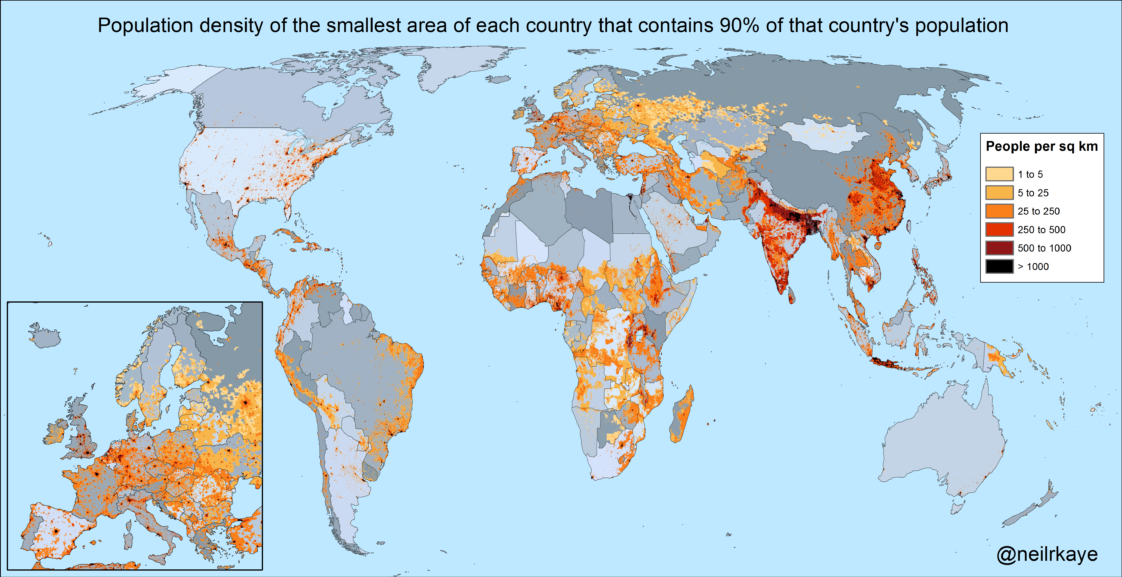 Population density of the smallest area of each country that contains 90% of that country's population

People per sq km
1 to 5
5 to 25
25 to 250
250 to 500
500 to 1000
> 1000

@neilrkaye