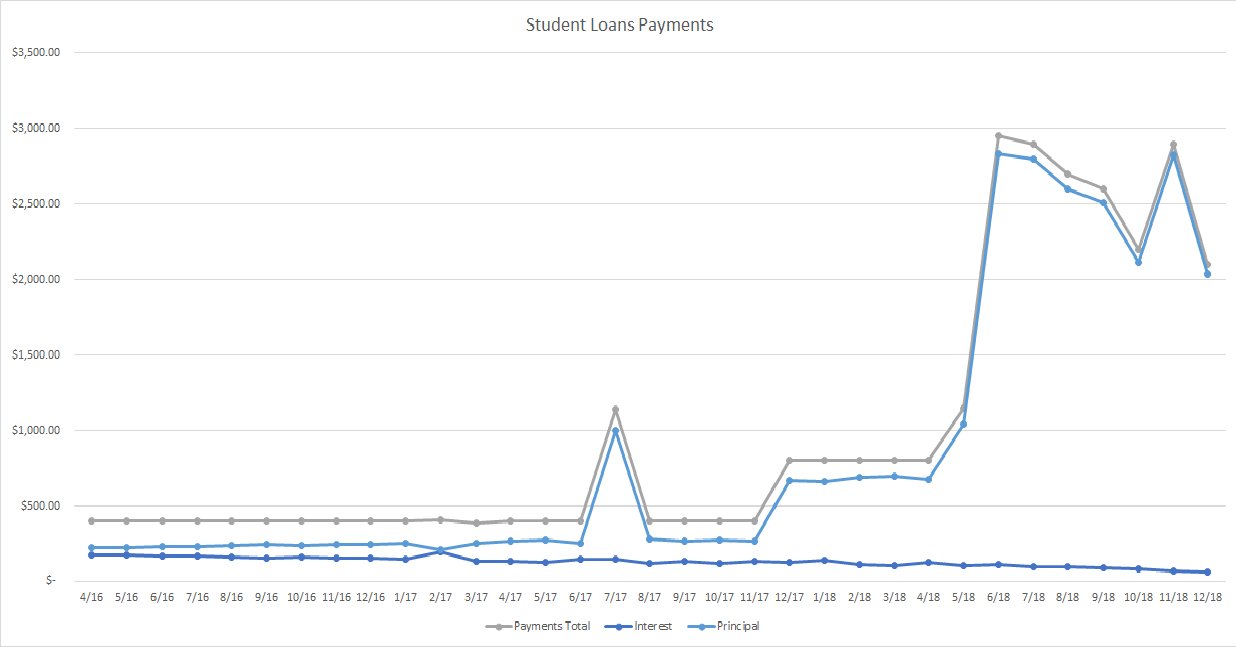 Student Loans Payments

$3,500.00
$3,000.00
$2,500.00
$2,000.00
$1,500.00
$1,000.00
$500.00
$-

4/16 5/16 6/16 7/16 8/16 9/16 10/16 11/16 12/16 1/17 2/17 3/17 4/17 5/17 6/17 7/17 8/17 9/17 10/17 11/17 12/17 1/18 2/18 3/18 4/18 5/18 6/18 7/18 8/18 9/18 10/18 11/18 12/18

Payments Total Interest Principal