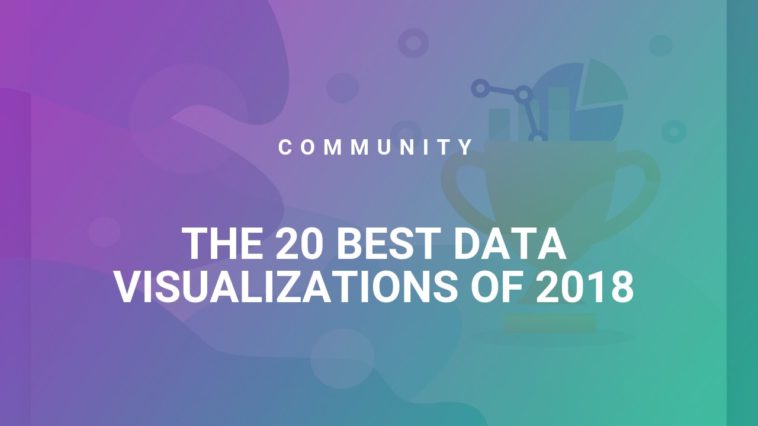 COMMUNITY

THE 20 BEST DATA VISUALIZATIONS OF 2018