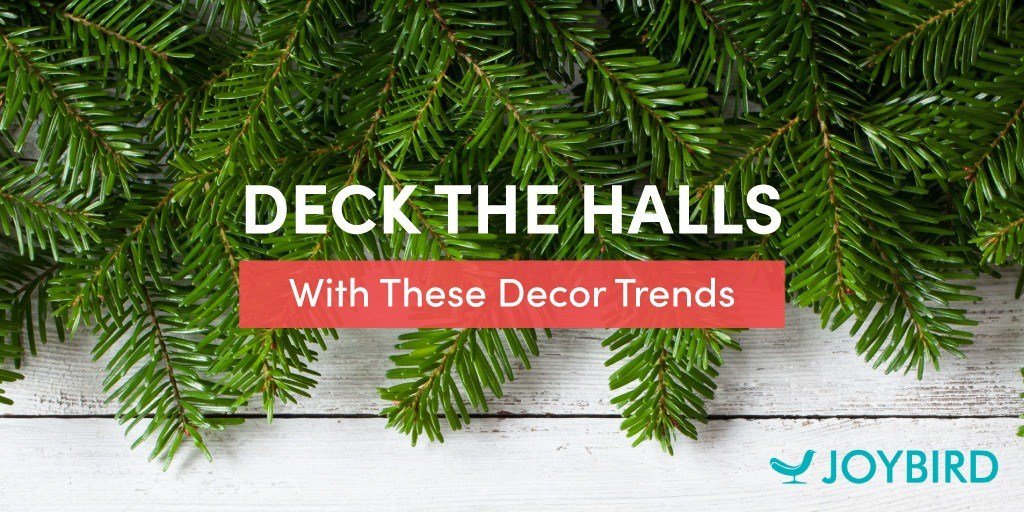 DECK THE HALLS

With These Decor Trends

JOYBIRD