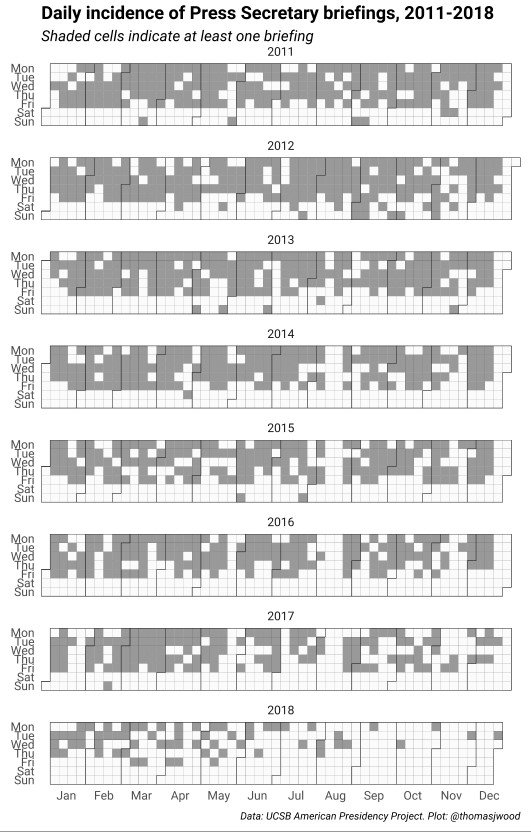 Daily incidence of Press Secretary briefings, 2011-2018

Shaded cells indicate at least one briefing

2011
Mon
Tue
Wed
Thu
Fri
Sat
Sun

2012
Mon
Tue
Wed
Thu
Fri
Sat
Sun

2013
Mon
Tue
Wed
Thu
Fri
Sat
Sun

2014
Mon
Tue
Wed
Thu
Fri
Sat
Sun

2015
Mon
Tue
Wed
Thu
Fri
Sat
Sun

2016
Mon
Tue
Wed
Thu
Fri
Sat
Sun

2017
Mon
Tue
Wed
Thu
Fri
Sat
Sun

2018
Mon
Tue
Wed
Thu
Fri
Sat
Sun

Jan Feb Mar Apr May Jun Jul Aug Sep Oct Nov Dec

Data: UCSB American Presidency Project. Plot: @thomasjwood