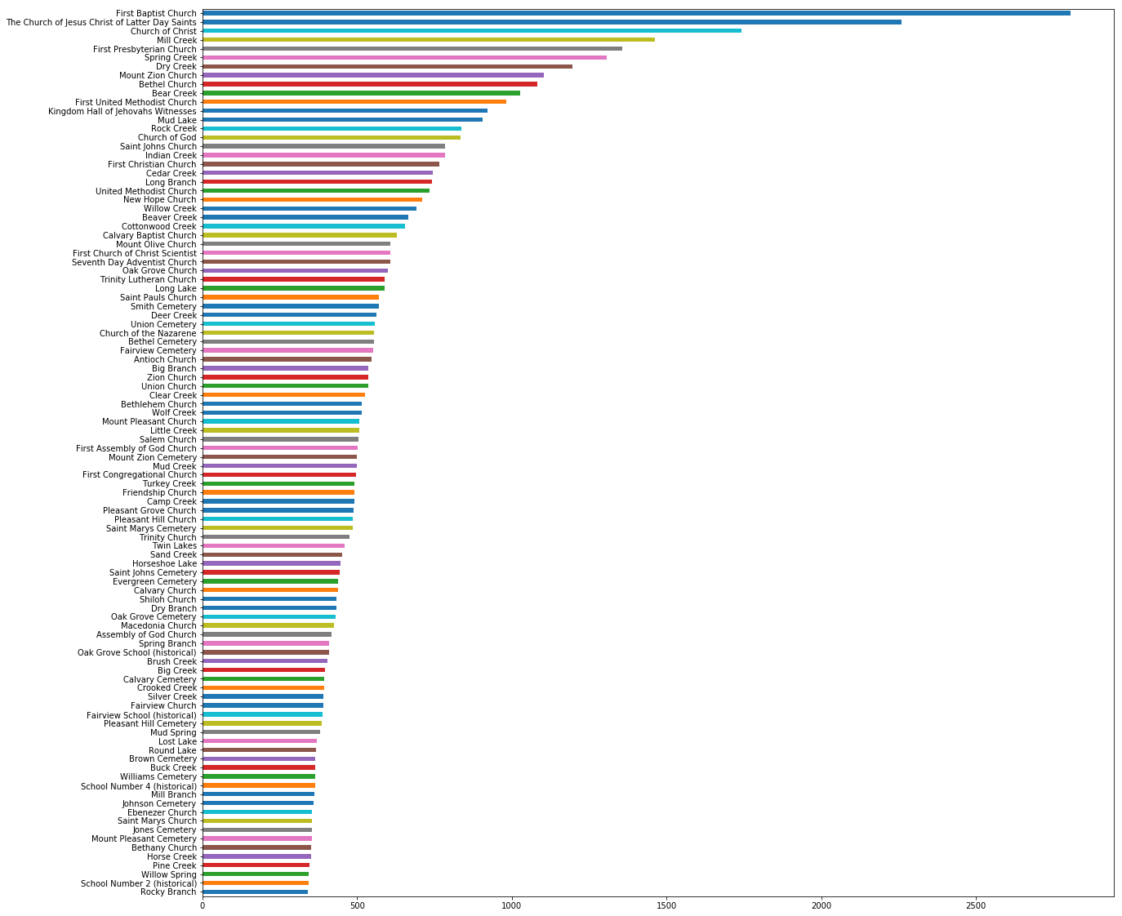 First Baptist Church
The Church of Jesus Christ of Latter Day Saints
Church of Christ
Mill Creek
First Presbyterian Church
Spring Creek
Dry Creek
Mount Zion Church
Bethel Church
Bear Creek
First United Methodist Church
Kingdom Hall of Jehovahs Witnesses
Mud Lake
Rock Creek
Church of God
Saint Johns Church
Indian Creek
First Christian Church
Cedar Creek
Long Branch
United Methodist Church
New Hope Church
Willow Creek
Beaver Creek
Cottonwood Creek
Calvary Baptist Church
Mount Olive Church
First Church of Christ Scientist
Seventh Day Adventist Church
Oak Grove Church
Trinity Lutheran Church
Long Lake
Saint Pauls Church
Smith Cemetery
Deer Creek
Union Cemetery
Church of the Nazarene
Bethel Cemetery
Fairview Cemetery
Antioch Church
Big Branch
Zion Church
Union Church
Clear Creek
Bethlehem Church
Wolf Creek
Mount Pleasant Church
Little Creek
Salem Church
First Assembly of God Church
Mount Zion Cemetery
Mud Creek
First Congregational Church
Turkey Creek
Friendship Church
Camp Creek
Pleasant Grove Church
Pleasant Hill Church
Saint Marys Cemetery
Trinity Church
Twin Lakes
Sand Creek
Horseshoe Lake
Saint Johns Cemetery
Evergreen Cemetery
Calvary Church
Shiloh Church
Dry Branch
Oak Grove Cemetery
Macedonia Church
Assembly of God Church
Spring Branch
Oak Grove School (historical)
Brush Creek
Big Creek
Calvary Cemetery
Crooked Creek
Silver Creek
Fairview Church
Fairview School (historical)
Pleasant Hill Cemetery
Mud Spring
Lost Lake
Round Lake
Brown Cemetery
Buck Creek
Williams Cemetery
School Number 4 (historical)
Mill Branch
Johnson Cemetery
Ebenezer Church
Saint Marys Church
Jones Cemetery
Mount Pleasant Cemetery
Bethany Church
Horse Creek
Pine Creek
Willow Spring
School Number 2 (historical)
Rocky Branch

0
500
1000
1500
2000
2500