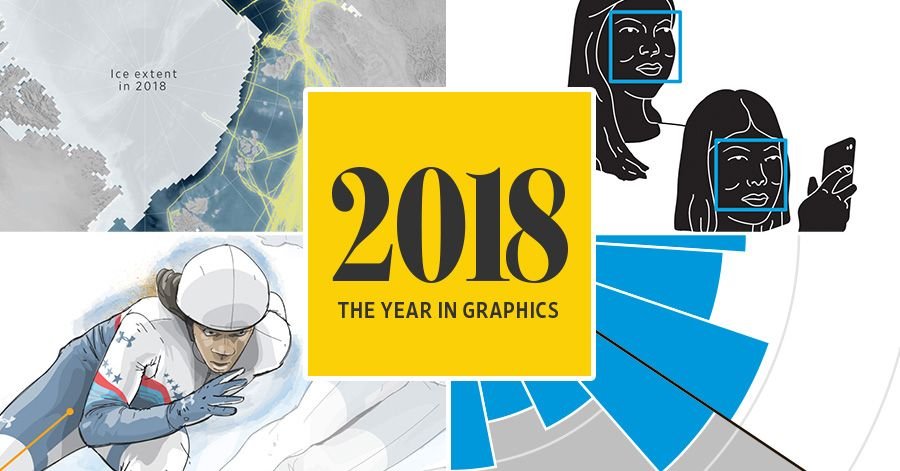 Ice extent in 2018

2018

THE YEAR IN GRAPHICS