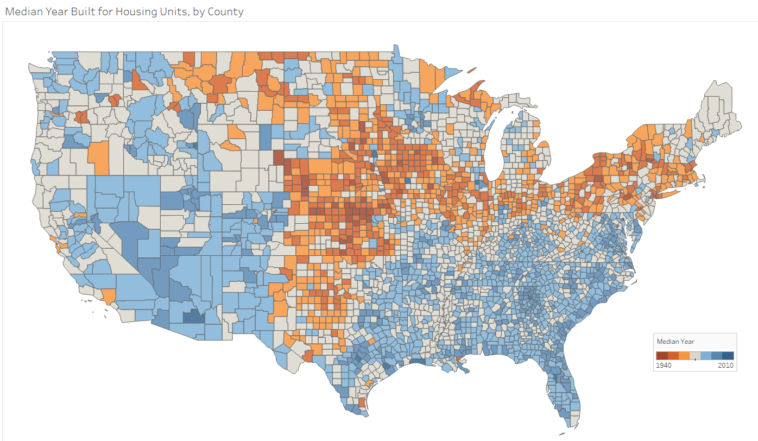 Median Year Built for Housing Units, by County

Median Year

1940

2010