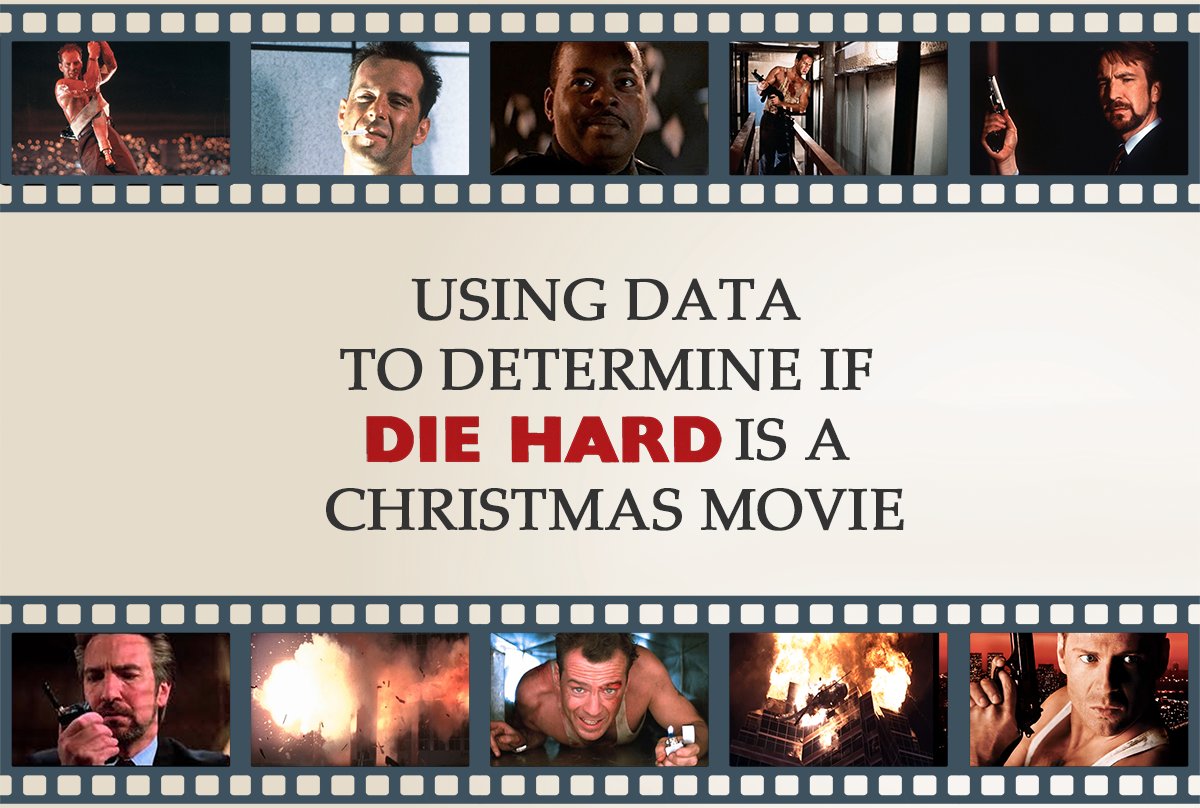 USING DATA
TO DETERMINE IF
DIE HARD IS A
CHRISTMAS MOVIE