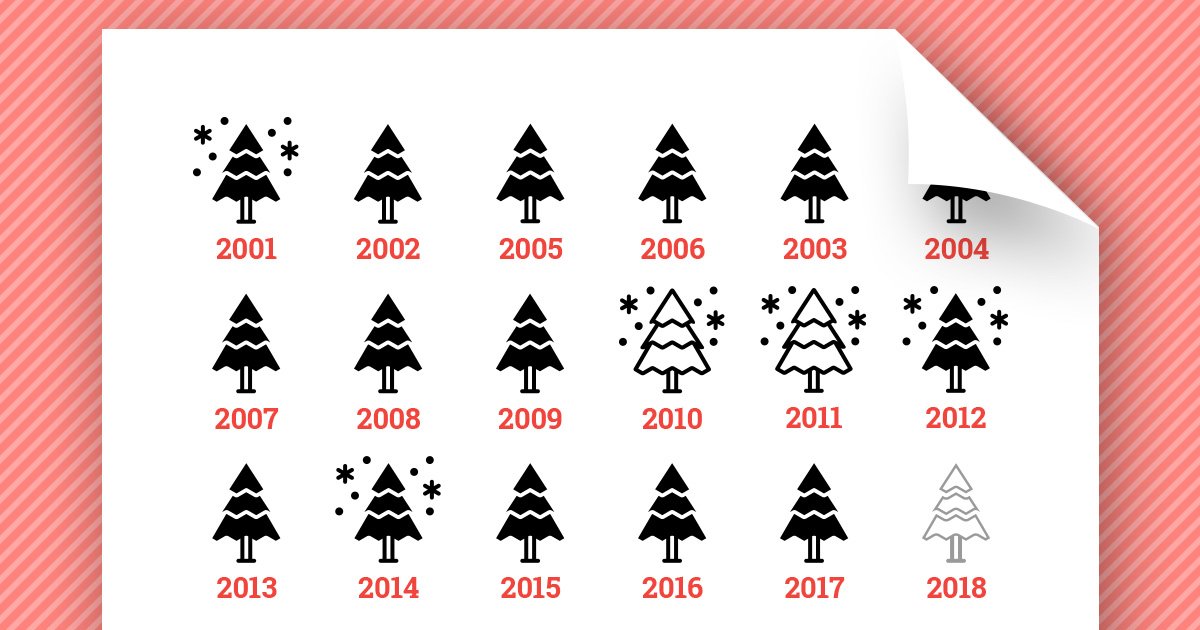 2001 2002 2005 2006 2003 2004

2007 2008 2009 2010 2011 2012

2013 2014 2015 2016 2017 2018