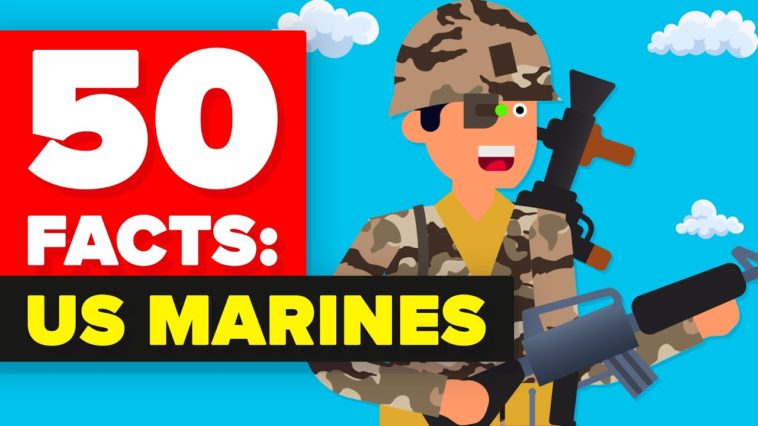 50 FACTS:
US MARINES