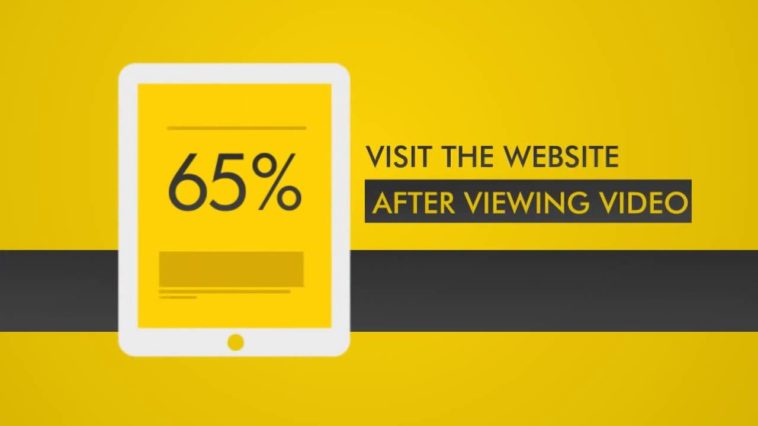 65%

VISIT THE WEBSITE
AFTER VIEWING VIDEO