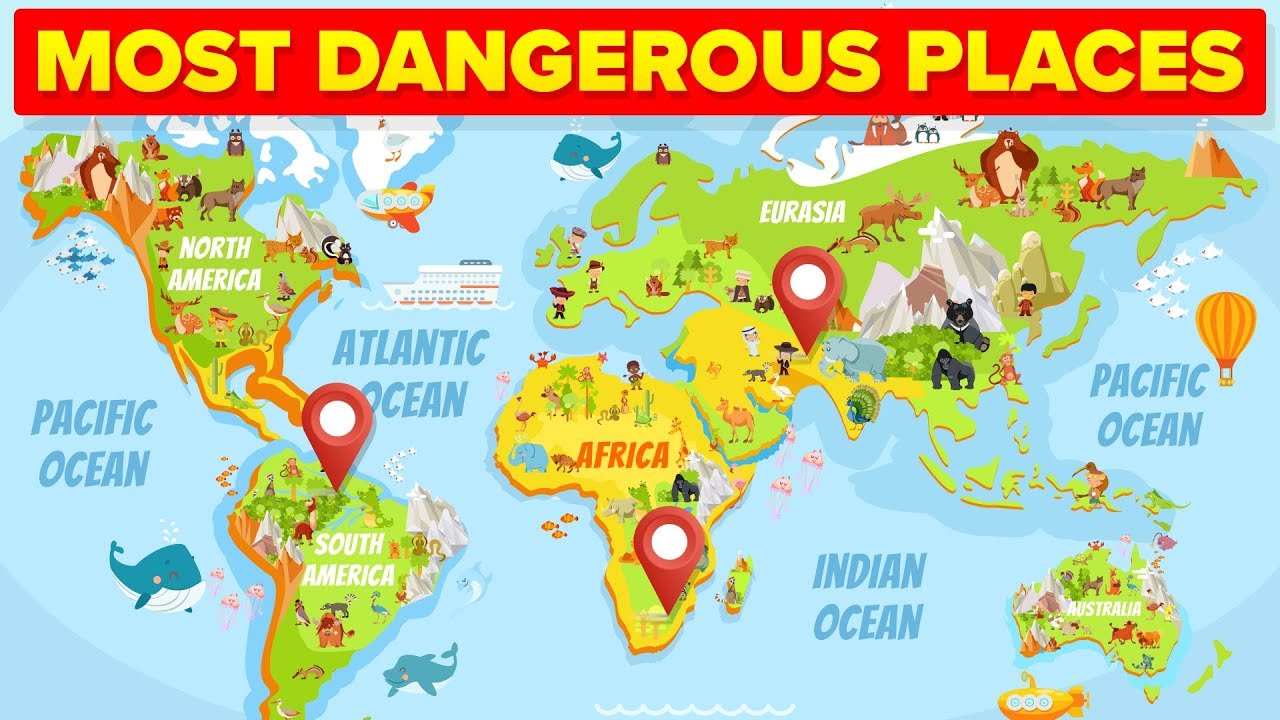 MOST DANGEROUS PLACES

NORTH AMERICA

EURASIA

ATLANTIC OCEAN

PACIFIC OCEAN

PACIFIC OCEAN

AFRICA

SOUTH AMERICA

INDIAN OCEAN

AUSTRALIA