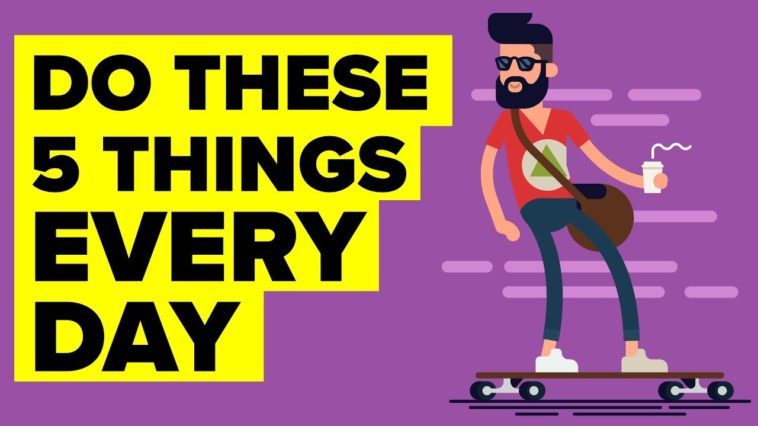 DO THESE
5 THINGS
EVERY
DAY