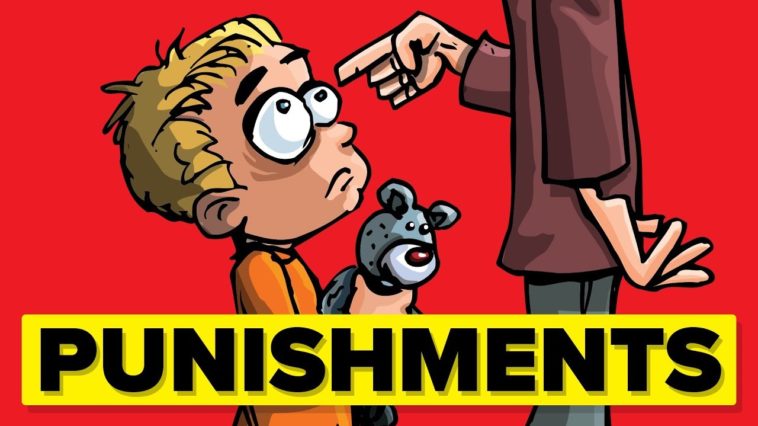 PUNISHMENTS