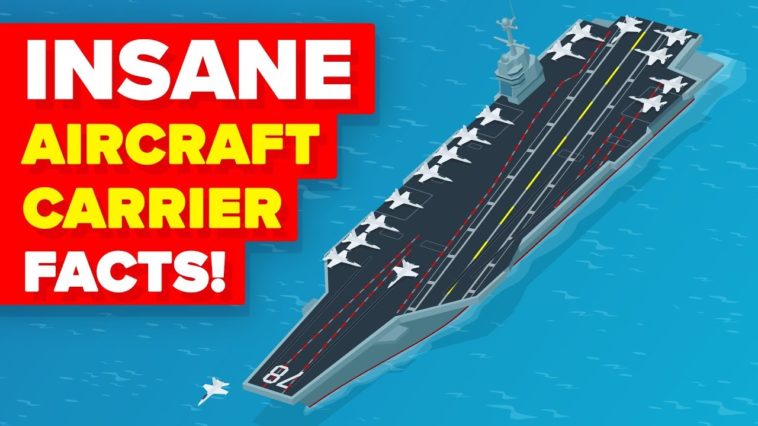 INSANE
AIRCRAFT
CARRIER
FACTS!

78