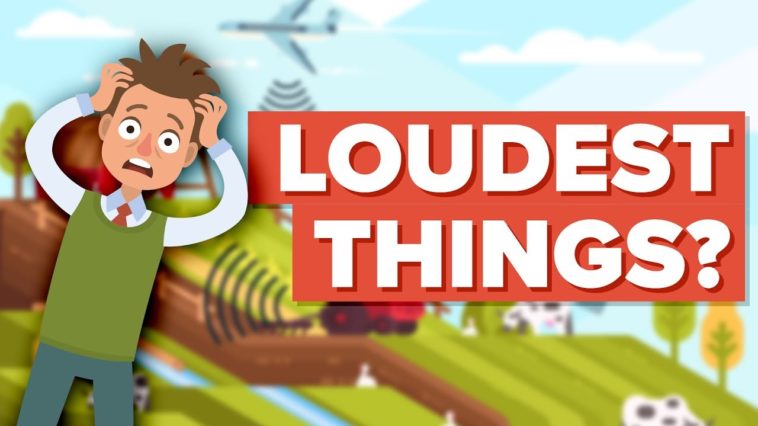 LOUDEST THINGS?