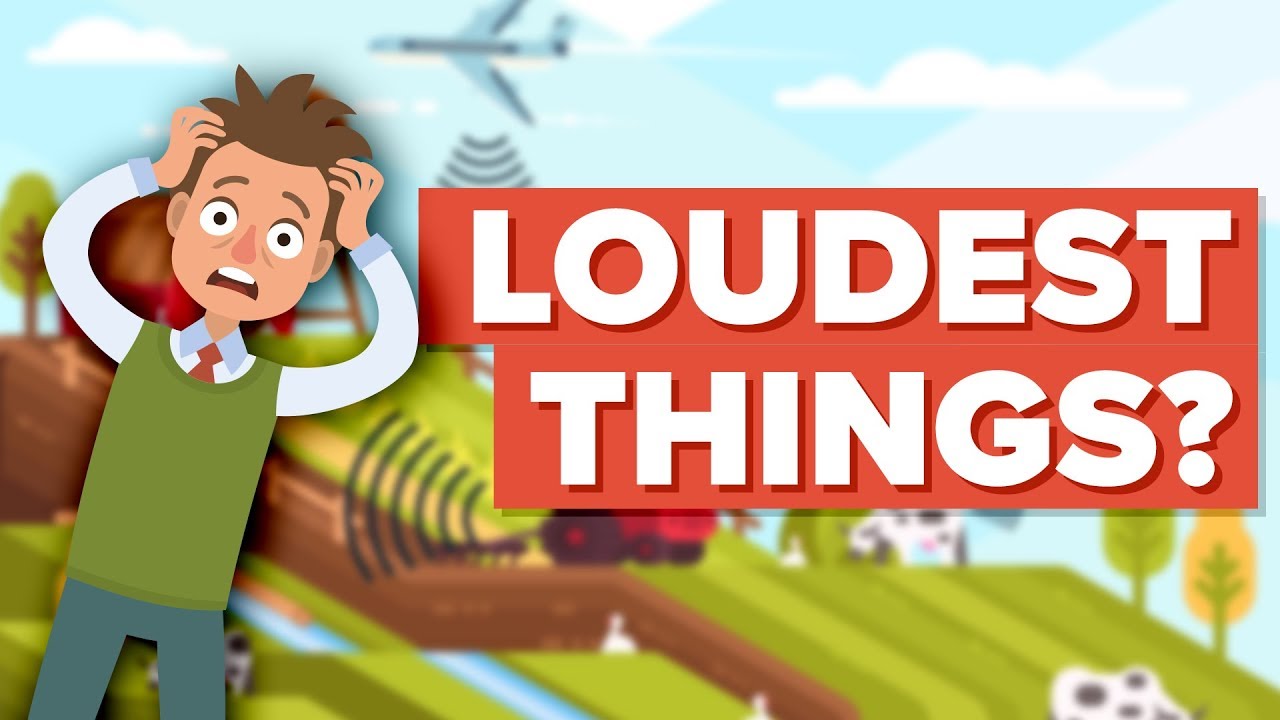 LOUDEST
THINGS?