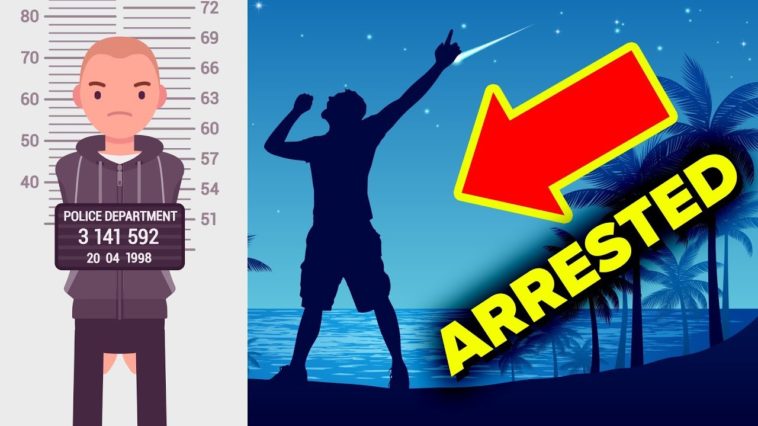 80
70
60
50
40
72
69
66
63
60
57
54
51

POLICE DEPARTMENT
3 141 592
20 04 1998

ARRESTED