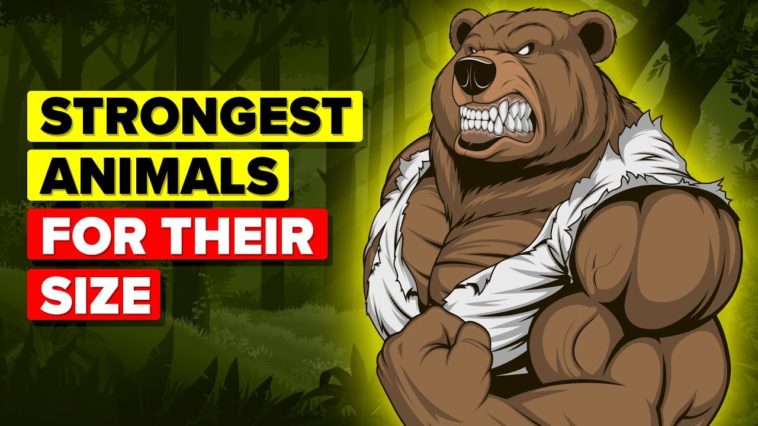 STRONGEST
ANIMALS
FOR THEIR
SIZE