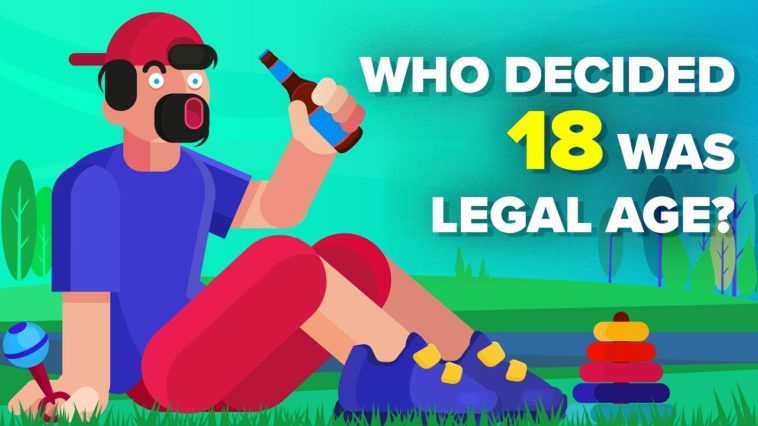 WHO DECIDED 18 WAS LEGAL AGE?