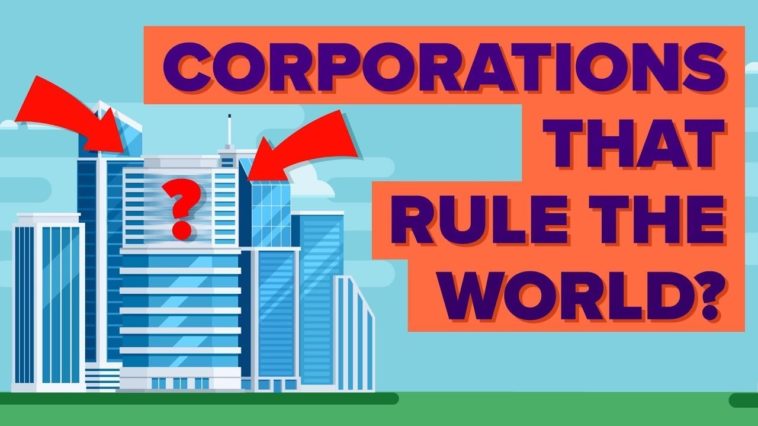 CORPORATIONS THAT RULE THE WORLD?

?