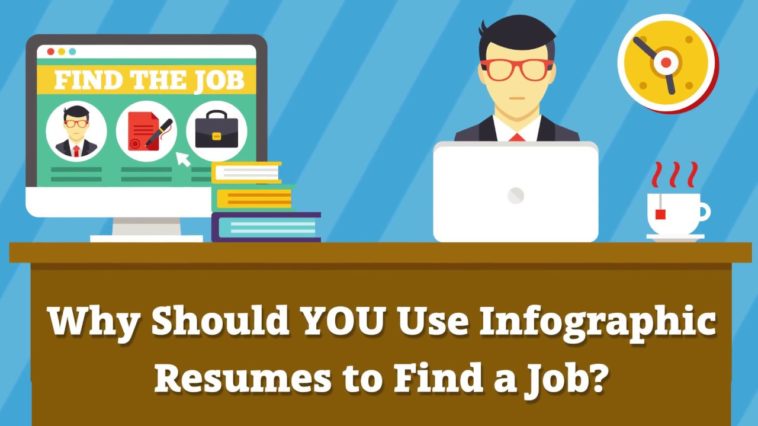 FIND THE JOB

Why Should YOU Use Infographic Resumes to Find a Job?