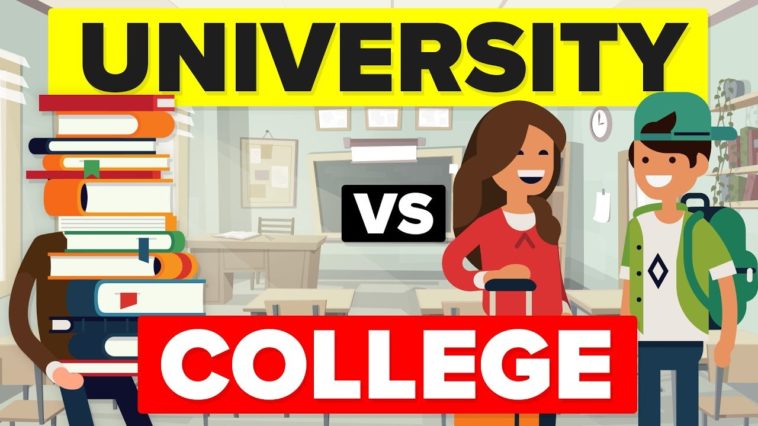 UNIVERSITY

VS

COLLEGE