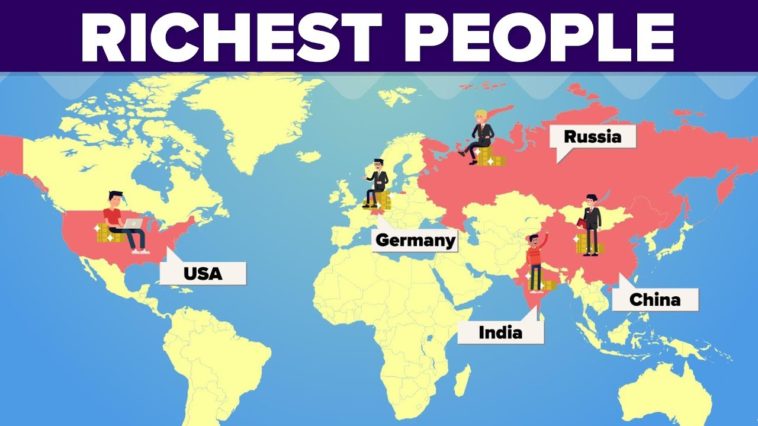 RICHEST PEOPLE

Russia

Germany

USA

China

India