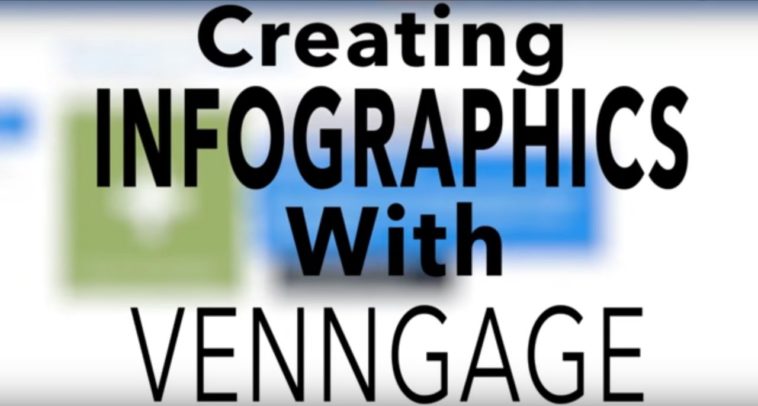 Creating
INFOGRAPHICS
With
VENNGAGE