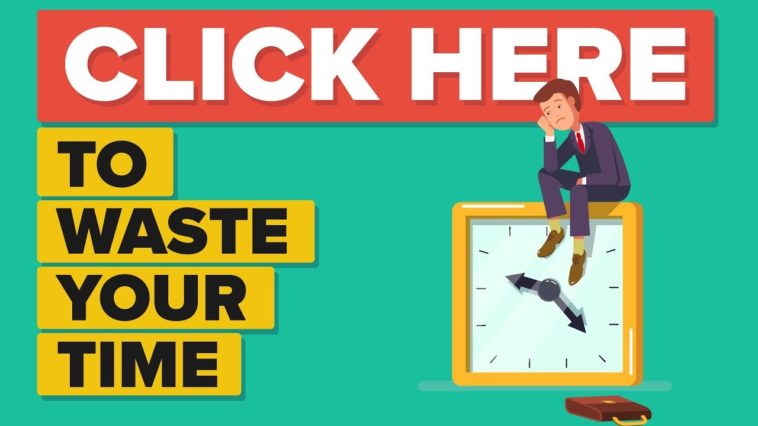 CLICK HERE

TO
WASTE
YOUR
TIME