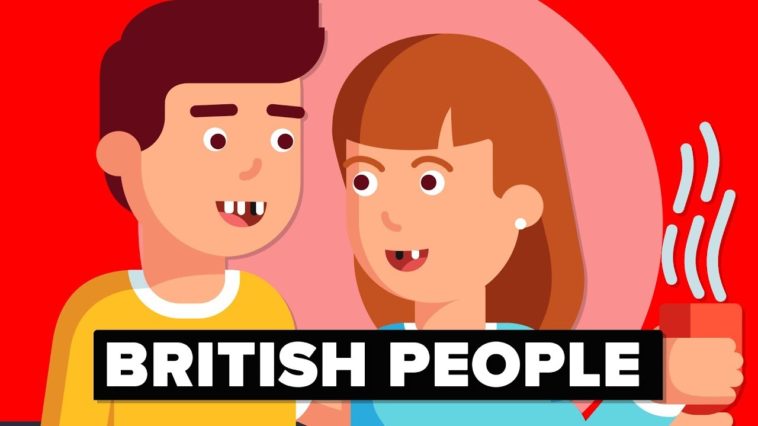 BRITISH PEOPLE