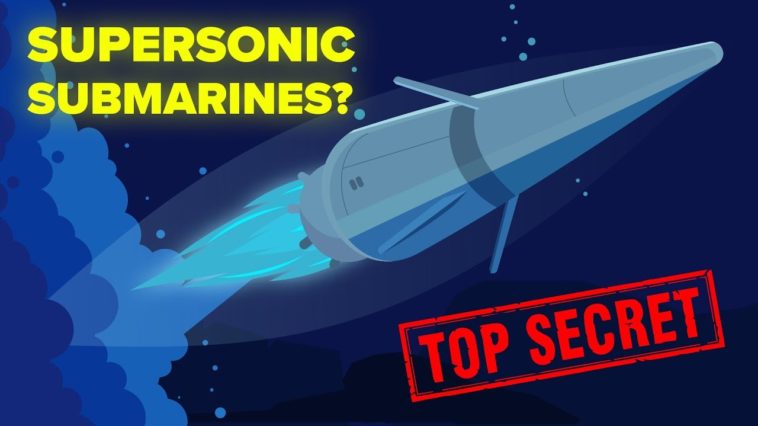 SUPERSONIC SUBMARINES?

TOP SECRET