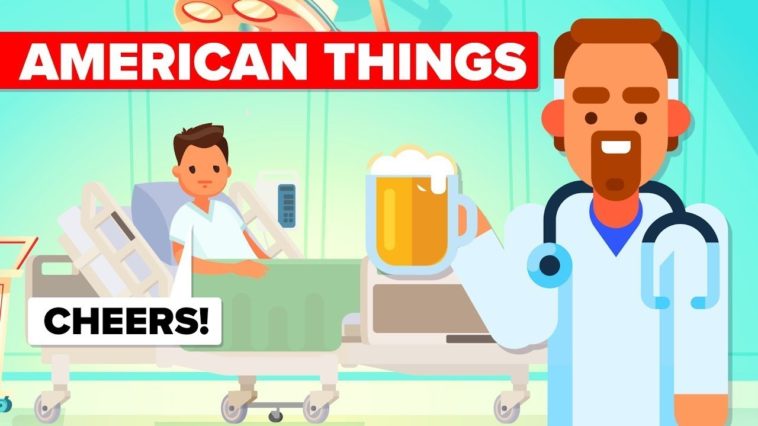 AMERICAN THINGS

CHEERS!